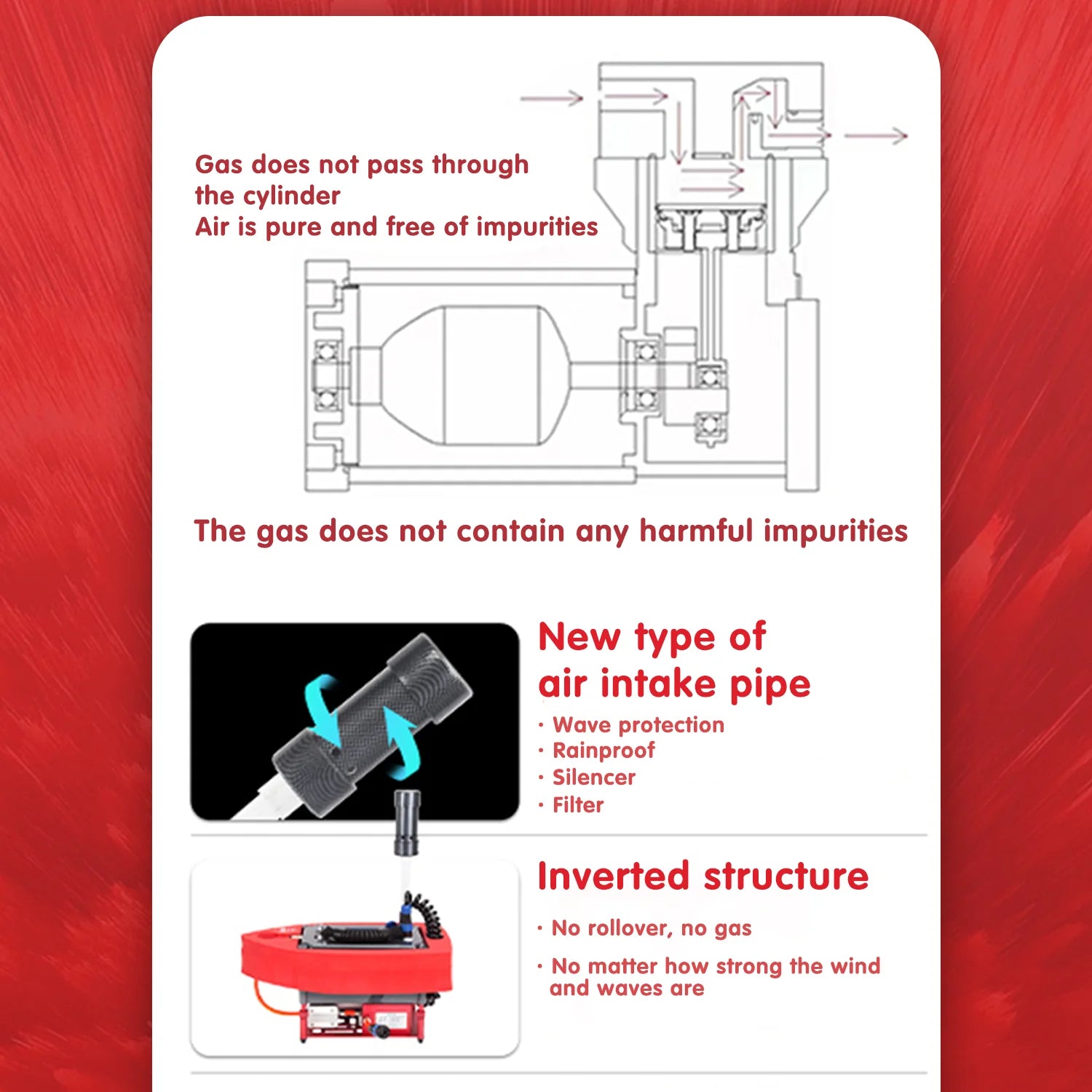 Gas does not pass through the cylinder
Air is pure and free of impurities

The gas does not contain any harmful impurities

New type of air intake pipe

· Wave protection
· Rainproof
· Silencer
· Filter

Inverted structure

· No rollover, no gas

· No matter how strong the wind and waves are