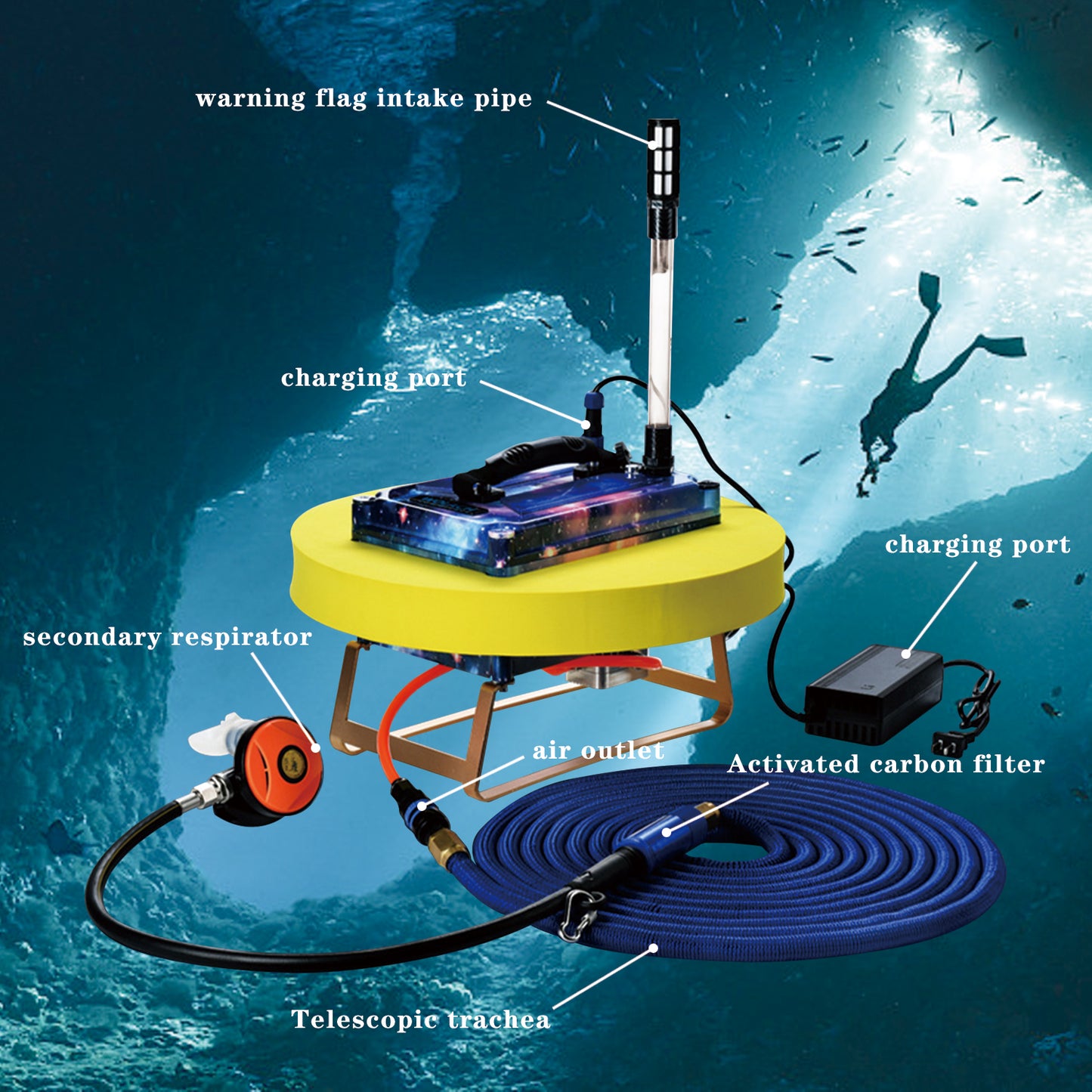 warning flag intake pipe

charging port

charging port

secondary respirator

air outlet

Activated carbon filter

Telescopic trachea