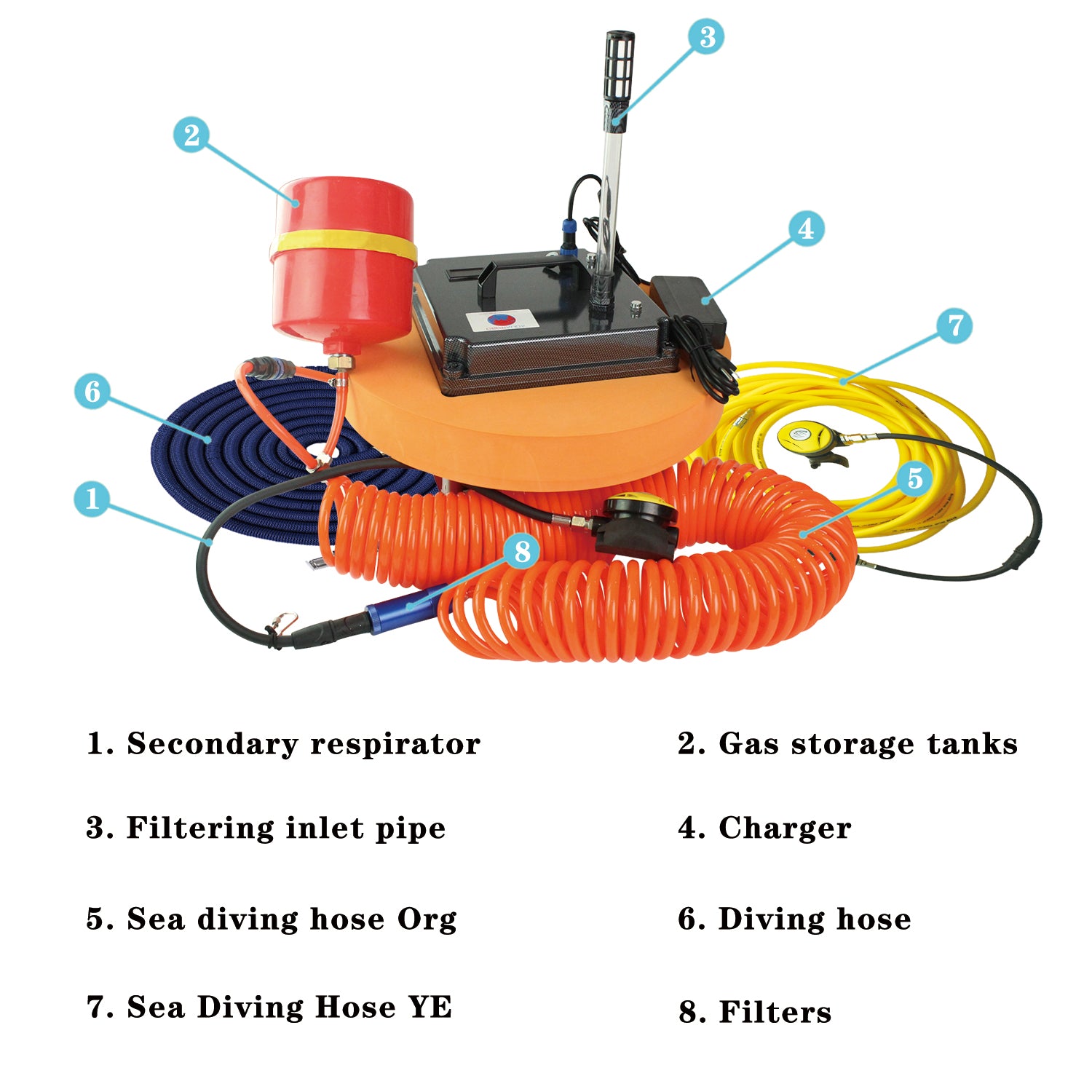 3

2

4

7

6

5

1

8

1. Secondary respirator

2. Gas storage tanks

3. Filtering inlet pipe

4. Charger

5. Sea diving hose Org

6. Diving hose

7. Sea Diving Hose YE

8. Filters