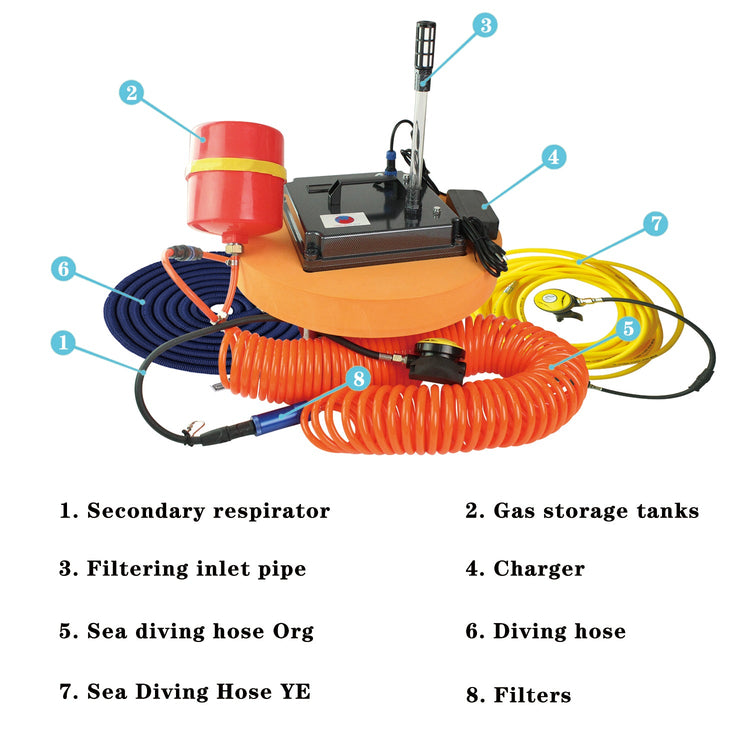 3
2
4
7
6
5
1
8

1. Secondary respirator

2. Gas storage tanks

3. Filtering inlet pipe

4. Charger

5. Sea diving hose Org

6. Diving hose

7. Sea Diving Hose YE

8. Filters